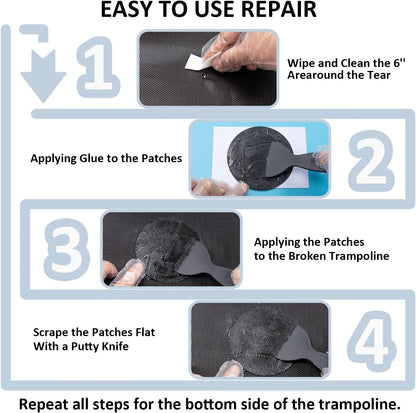 EASY TO USE REPAIR

1

Wipe and Clean the 6'' Arearound the Tear

Applying Glue to the Patches

2

3

Applying the Patches to the Broken Trampoline

Scrape the Patches Flat With a Putty Knife

4

Repeat all steps for the bottom side of the trampoline.